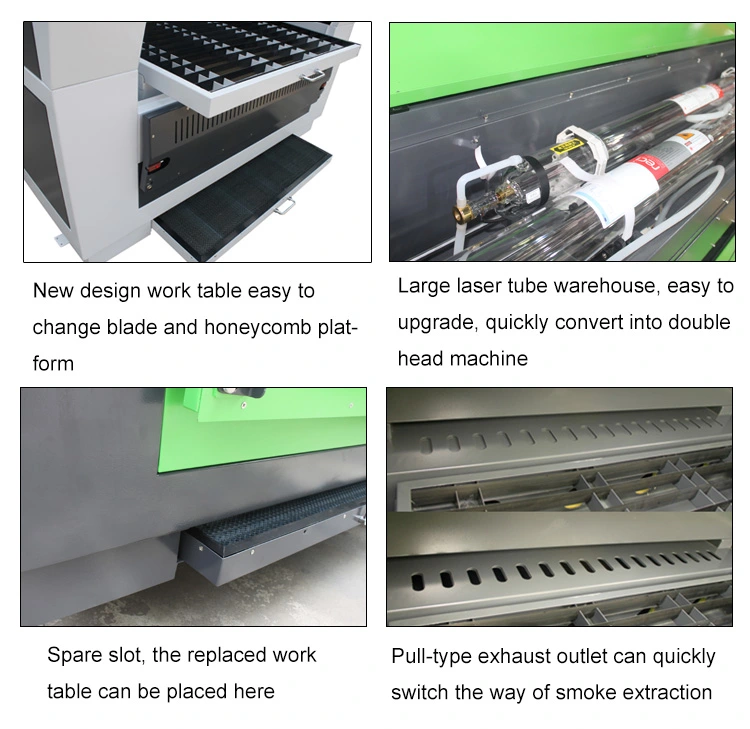 New design work table easy to change blade and honeycomb platform

Large laser tube warehouse, easy to upgrade, quickly convert into double head machine

Spare slot, the replaced work table can be placed here

Pull-type exhaust outlet can quickly switch the way of smoke extraction